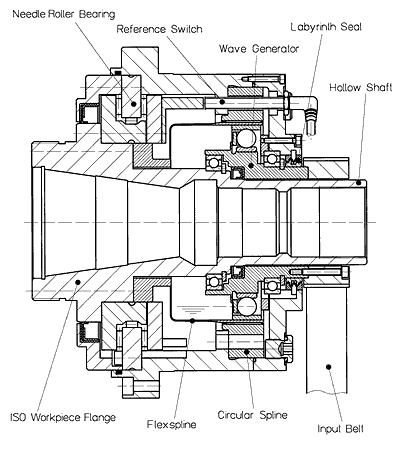 Needle Roller Bearing
Reference Switch
Labyrinth Seal
Wave Generator
Hollow Shaft
ISO Workpiece Flange
Flexspline
Circular Spline
Input Belt