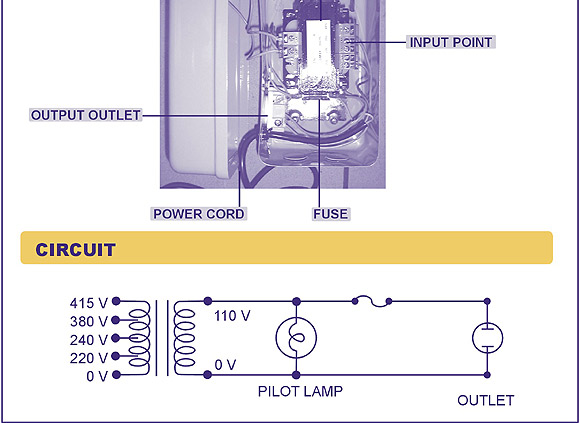 INPUT POINT

OUTPUT OUTLET

POWER CORD

FUSE

CIRCUIT

415 V
380 V
240 V
220 V
0 V

110 V

0 V

PILOT LAMP

OUTLET