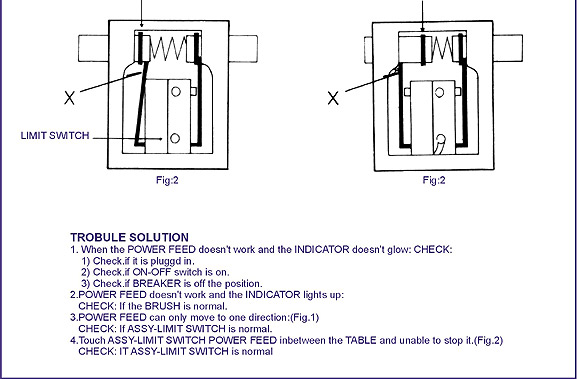 X

LIMIT SWITCH

Fig:2

X

Fig:2

TROBULE SOLUTION
1. When the POWER FEED doesn't work and the INDICATOR doesn't glow: CHECK:
1) Check.if it is pluggd in.
2) Check.if ON-OFF switch is on.
3) Check.if BREAKER is off the position.
2.POWER FEED doesn't work and the INDICATOR lights up:
CHECK: If the BRUSH is normal.
3.POWER FEED can only move to one direction:(Fig.1)
CHECK: If ASSY-LIMIT SWITCH is normal.
4.Touch ASSY-LIMIT SWITCH POWER FEED inbetween the TABLE and unable to stop it.(Fig.2)
CHECK: IT ASSY-LIMIT SWITCH is normal