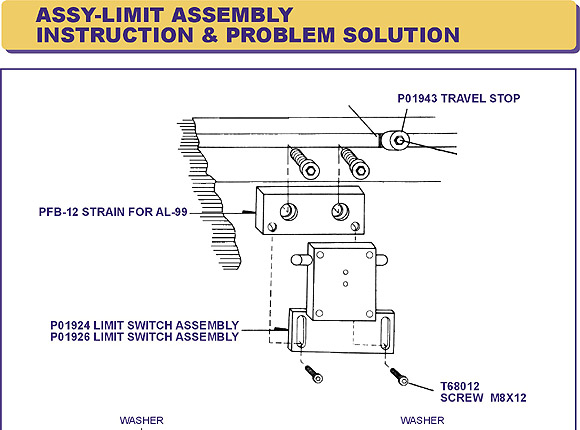 ASSY-LIMIT ASSEMBLY
INSTRUCTION & PROBLEM SOLUTION

P01943 TRAVEL STOP

PFB-12 STRAIN FOR AL-99

P01924 LIMIT SWITCH ASSEMBLY
P01926 LIMIT SWITCH ASSEMBLY

T68012
SCREW M8X12

WASHER

WASHER