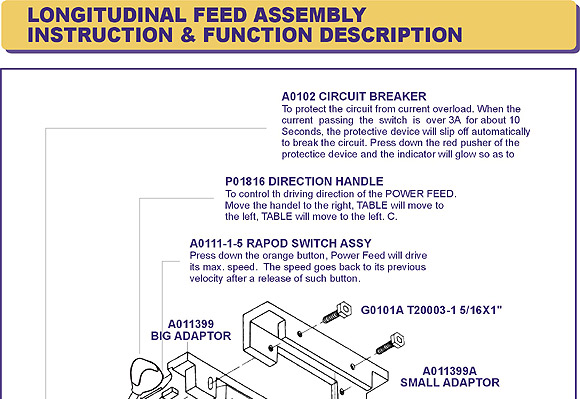 LONGITUDINAL FEED ASSEMBLY
INSTRUCTION & FUNCTION DESCRIPTION

A0102 CIRCUIT BREAKER
To protect the circuit from current overload. When the current passing the switch is over 3A for about 10 Seconds, the protective device will slip off automatically to break the circuit. Press down the red pusher of the protectice device and the indicator will glow so as to

P01816 DIRECTION HANDLE
To control th driving direction of the POWER FEED. Move the handel to the right, TABLE will move to the left, TABLE will move to the left. C.

A0111-1-5 RAPOD SWITCH ASSY
Press down the orange button, Power Feed will drive its max. speed. The speed goes back to its previous velocity after a release of such button.

G0101A T20003-1 5/16X1"

A011399
BIG ADAPTOR

A011399A
SMALL ADAPTOR