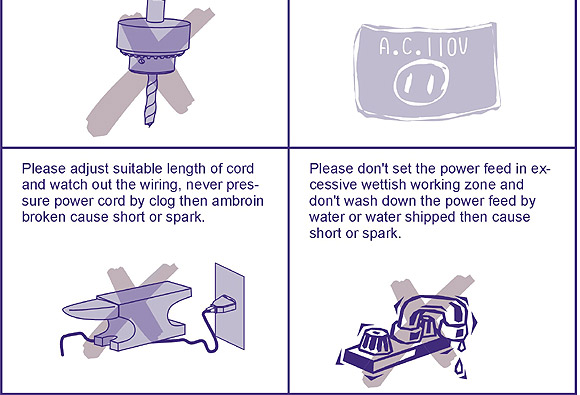 A.C.110V

Please adjust suitable length of cord and watch out the wiring, never pressure power cord by clog then ambroin broken cause short or spark.

Please don't set the power feed in excessive wettish working zone and don't wash down the power feed by water or water shipped then cause short or spark.