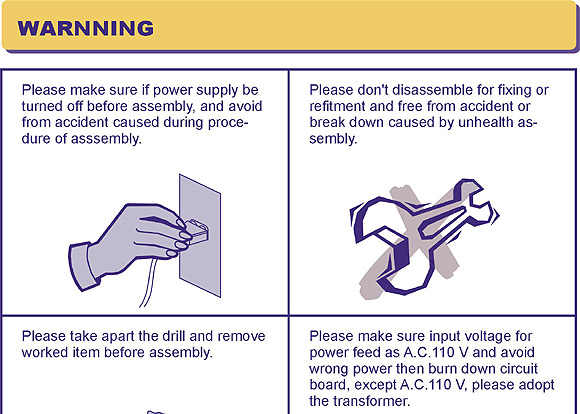 WARNNING

Please make sure if power supply be turned off before assembly, and avoid from accident caused during procedure of asssembly.

Please don't disassemble for fixing or refitment and free from accident or break down caused by unhealth assembly.

Please take apart the drill and remove worked item before assembly.

Please make sure input voltage for power feed as A.C.110 V and avoid wrong power then burn down circuit board, except A.C.110 V, please adopt the transformer.